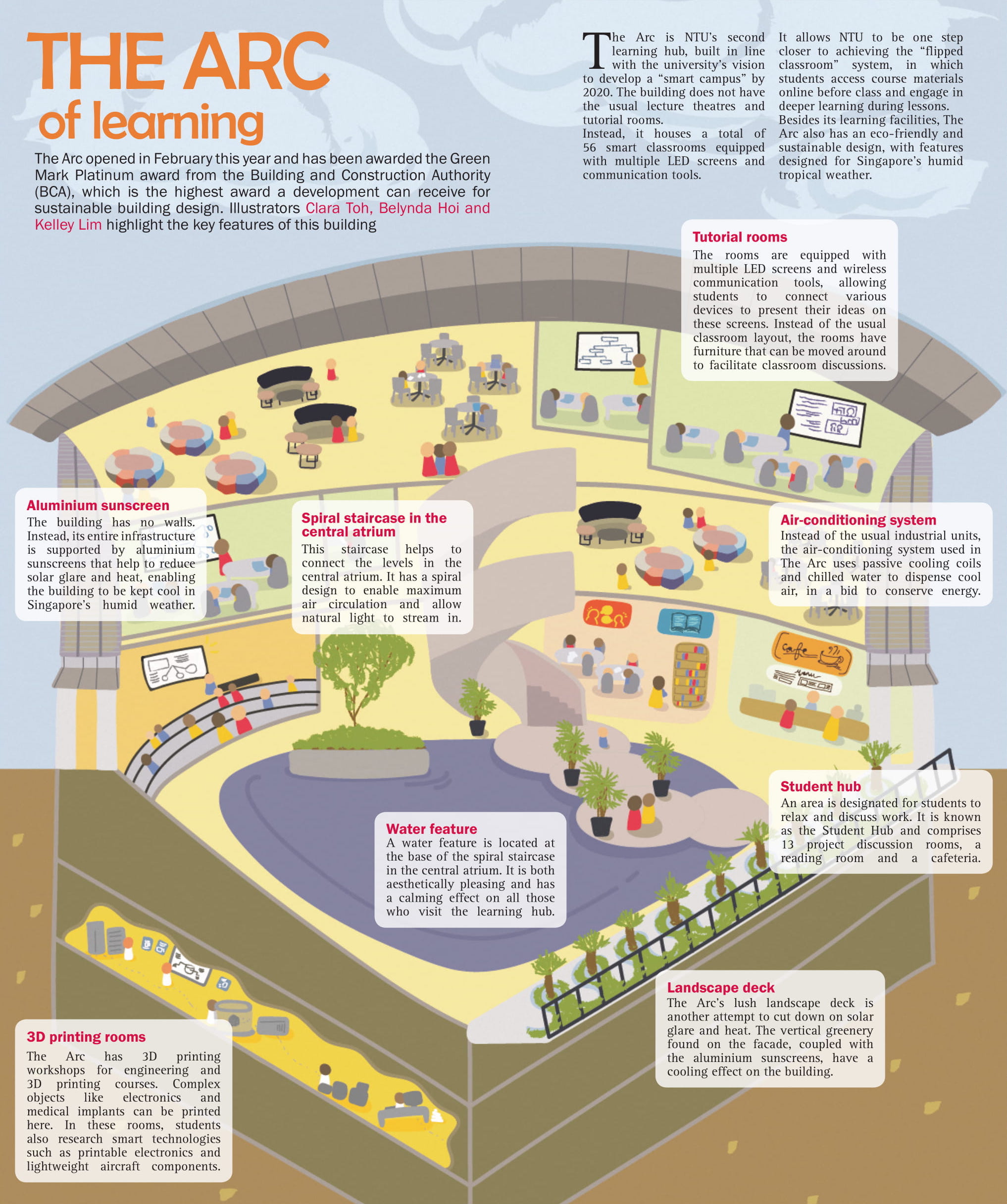 THE ARC of learning

The Arc opened in February this year and has been awarded the Green Mark Platinum award from the Building and Construction Authority (BCA), which is the highest award a development can receive for sustainable building design. Illustrators Clara Toh, Belynda Hoi and Kelley Lim highlight the key features of this building

The Arc is NTU's second learning hub, built in line with the university's vision to develop a "smart campus" by 2020. The building does not have the usual lecture theatres and tutorial rooms.
Instead, it houses a total of 56 smart classrooms equipped with multiple LED screens and communication tools.

It allows NTU to be one step closer to achieving the "flipped classroom" system, in which students access course materials online before class and engage in deeper learning during lessons.
Besides its learning facilities, The Arc also has an eco-friendly and sustainable design, with features designed for Singapore's humid tropical weather.

Tutorial rooms
The rooms are equipped with multiple LED screens and wireless communication tools, allowing students to connect various devices to present their ideas on these screens. Instead of the usual classroom layout, the rooms have furniture that can be moved around to facilitate classroom discussions.

Aluminium sunscreen
The building has no walls. Instead, its entire infrastructure is supported by aluminium sunscreens that help to reduce solar glare and heat, enabling the building to be kept cool in Singapore's humid weather.

Spiral staircase in the central atrium
This staircase helps to connect the levels in the central atrium. It has a spiral design to enable maximum air circulation and allow natural light to stream in.

Air-conditioning system
Instead of the usual industrial units, the air-conditioning system used in The Arc uses passive cooling coils and chilled water to dispense cool air, in a bid to conserve energy.

Cafe

Menu

Student hub
An area is designated for students to relax and discuss work. It is known as the Student Hub and comprises 13 project discussion rooms, a reading room and a cafeteria.

Water feature
A water feature is located at the base of the spiral staircase in the central atrium. It is both aesthetically pleasing and has a calming effect on all those who visit the learning hub.

Landscape deck
The Arc's lush landscape deck is another attempt to cut down on solar glare and heat. The vertical greenery found on the facade, coupled with the aluminium sunscreens, have a cooling effect on the building.

3D printing rooms
The Arc has 3D printing workshops for engineering and 3D printing courses. Complex objects like electronics and medical implants can be printed here. In these rooms, students also research smart technologies such as printable electronics and lightweight aircraft components.